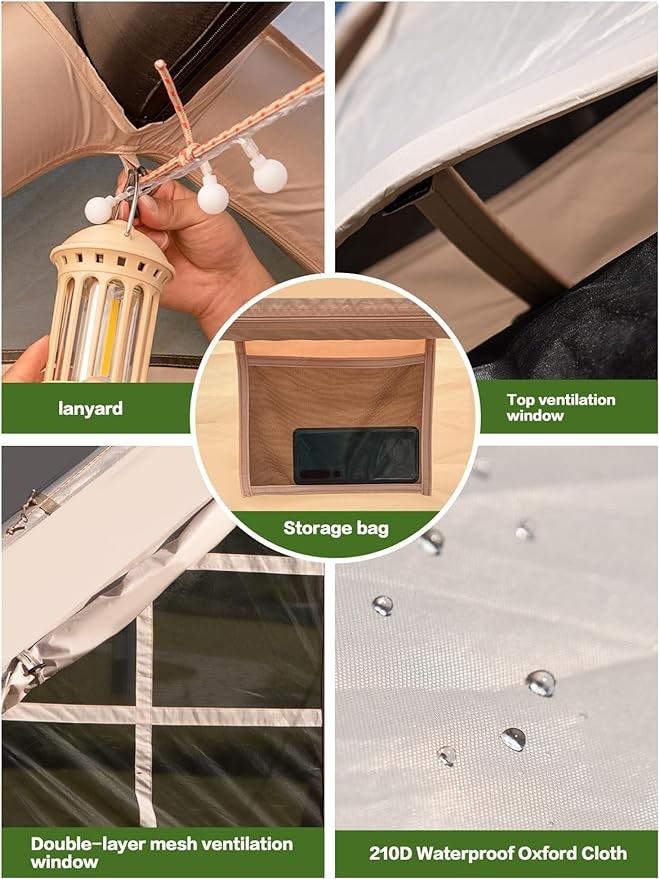 lanyard

Top ventilation window

Storage bag

Double-layer mesh ventilation window

210D Waterproof Oxford Cloth